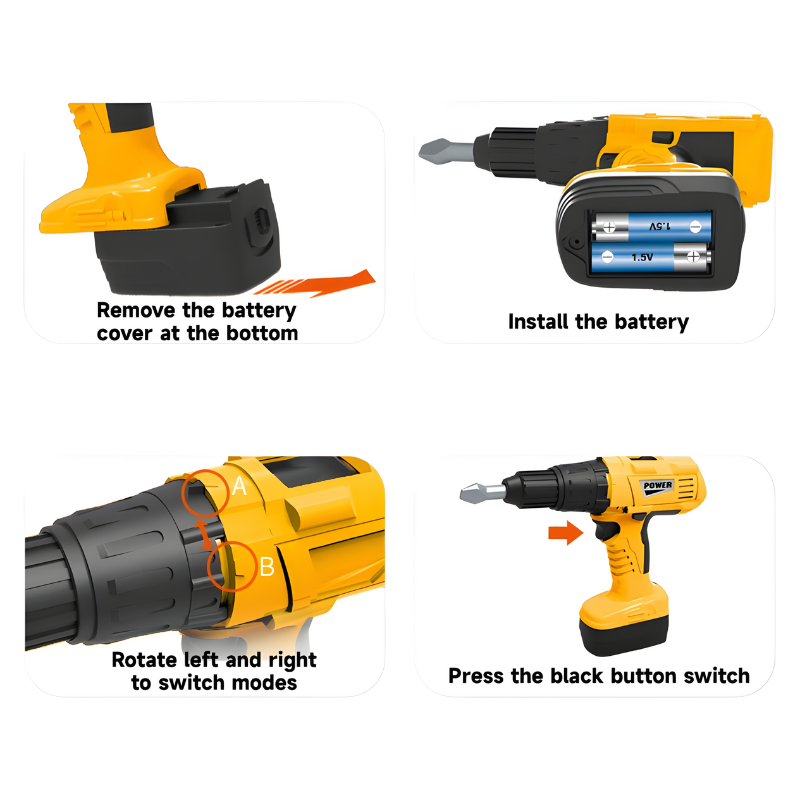 Remove the battery cover at the bottom

1.5V

1.5V

Install the battery

A

B

Rotate left and right to switch modes

POWER

Press the black button switch